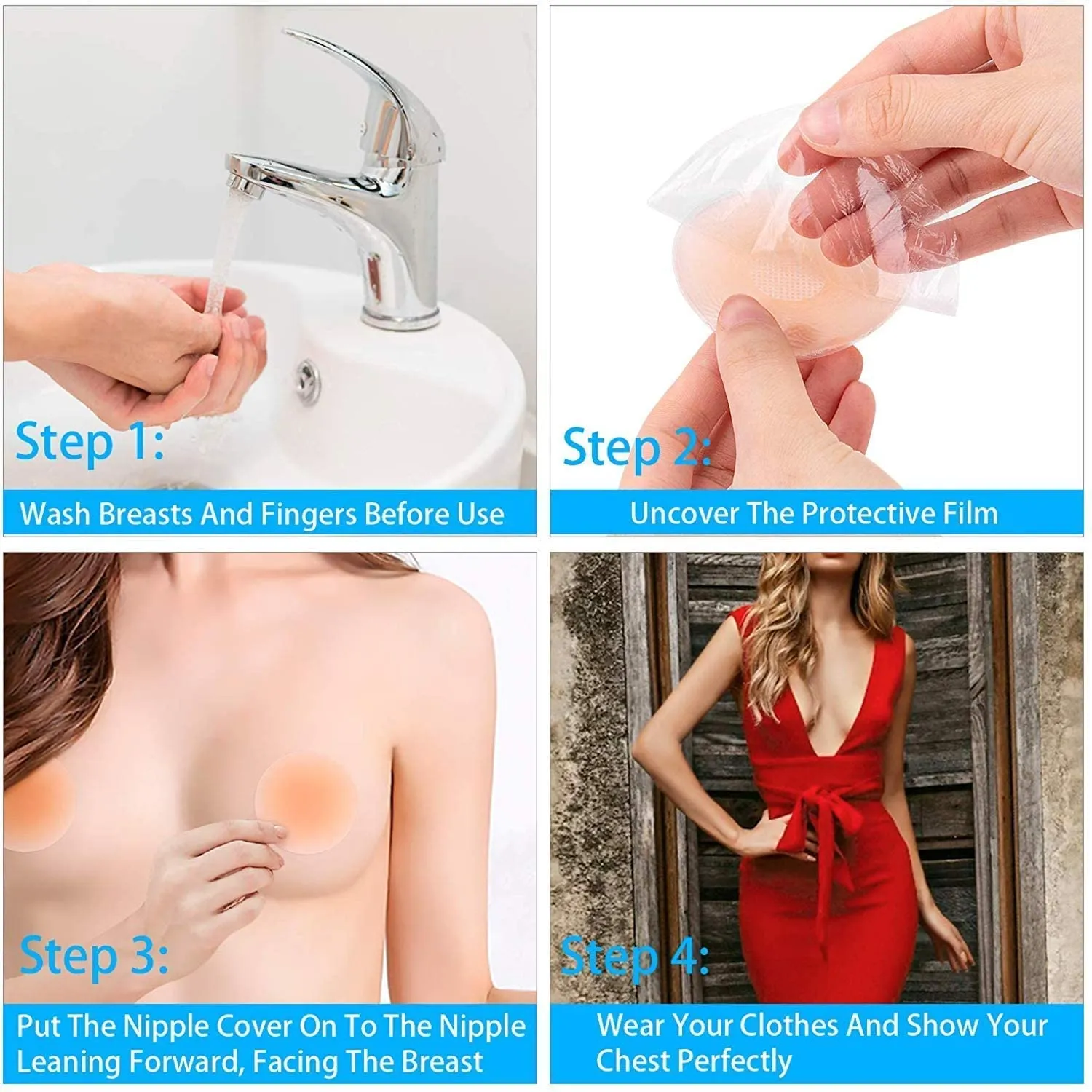 Step 1:
Wash Breasts And Fingers Before Use

Step 2:
Uncover The Protective Film

Step 3:
Put The Nipple Cover On To The Nipple Leaning Forward, Facing The Breast

Step 4:
Wear Your Clothes And Show Your Chest Perfectly